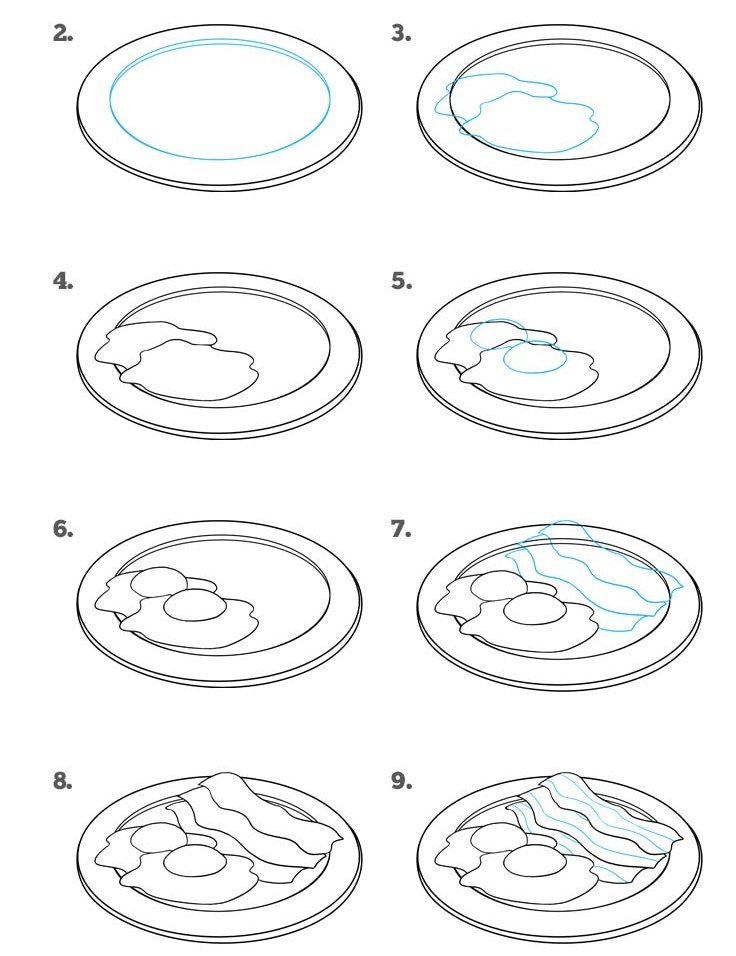 2.

3.

4.

5.

6.

7.

8.

9.