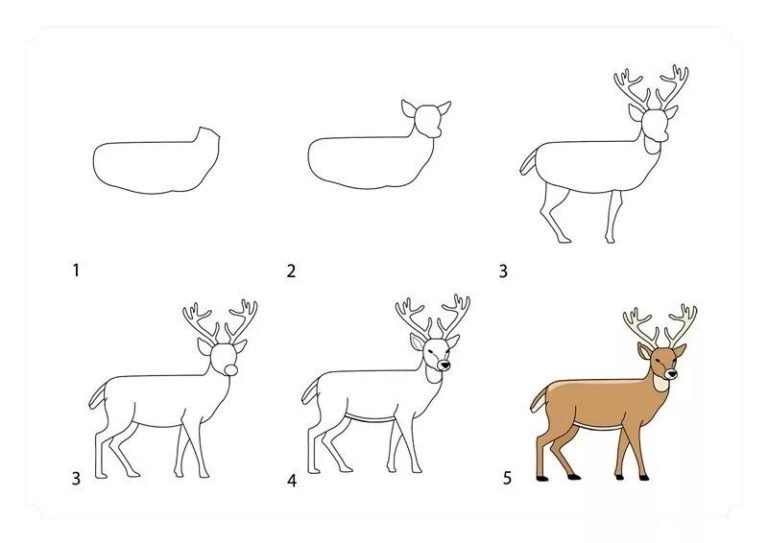 1
2
3
3
4
5