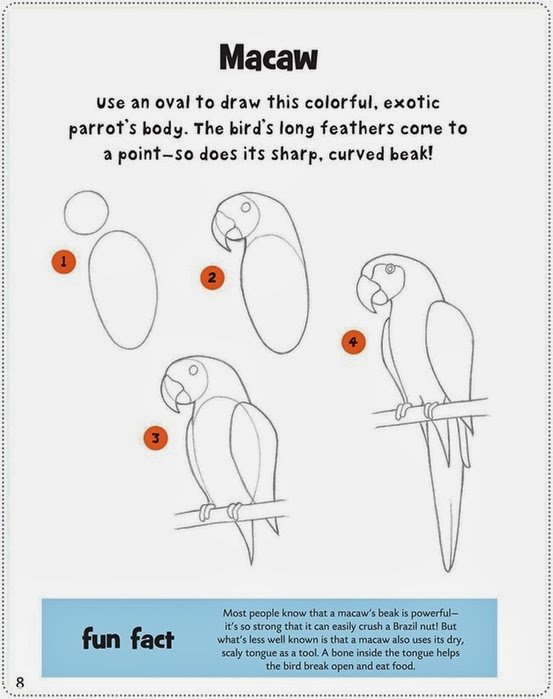 Macaw

Use an oval to draw this colorful, exotic parrot's body. The bird's long feathers come to a point—so does its sharp, curved beak!

1

2

3

4

fun fact

Most people know that a macaw's beak is powerful—it's so strong that it can easily crush a Brazil nut! But what's less well known is that a macaw also uses its dry, scaly tongue as a tool. A bone inside the tongue helps the bird break open and eat food.

8