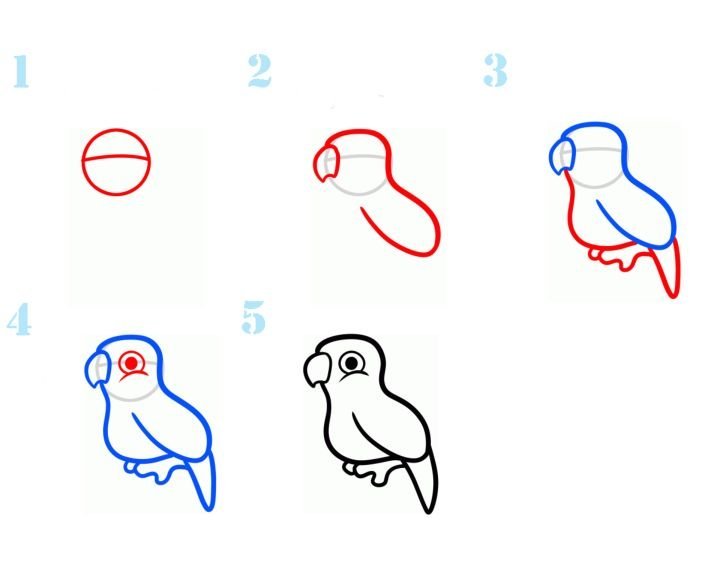 1

2

3

4

5