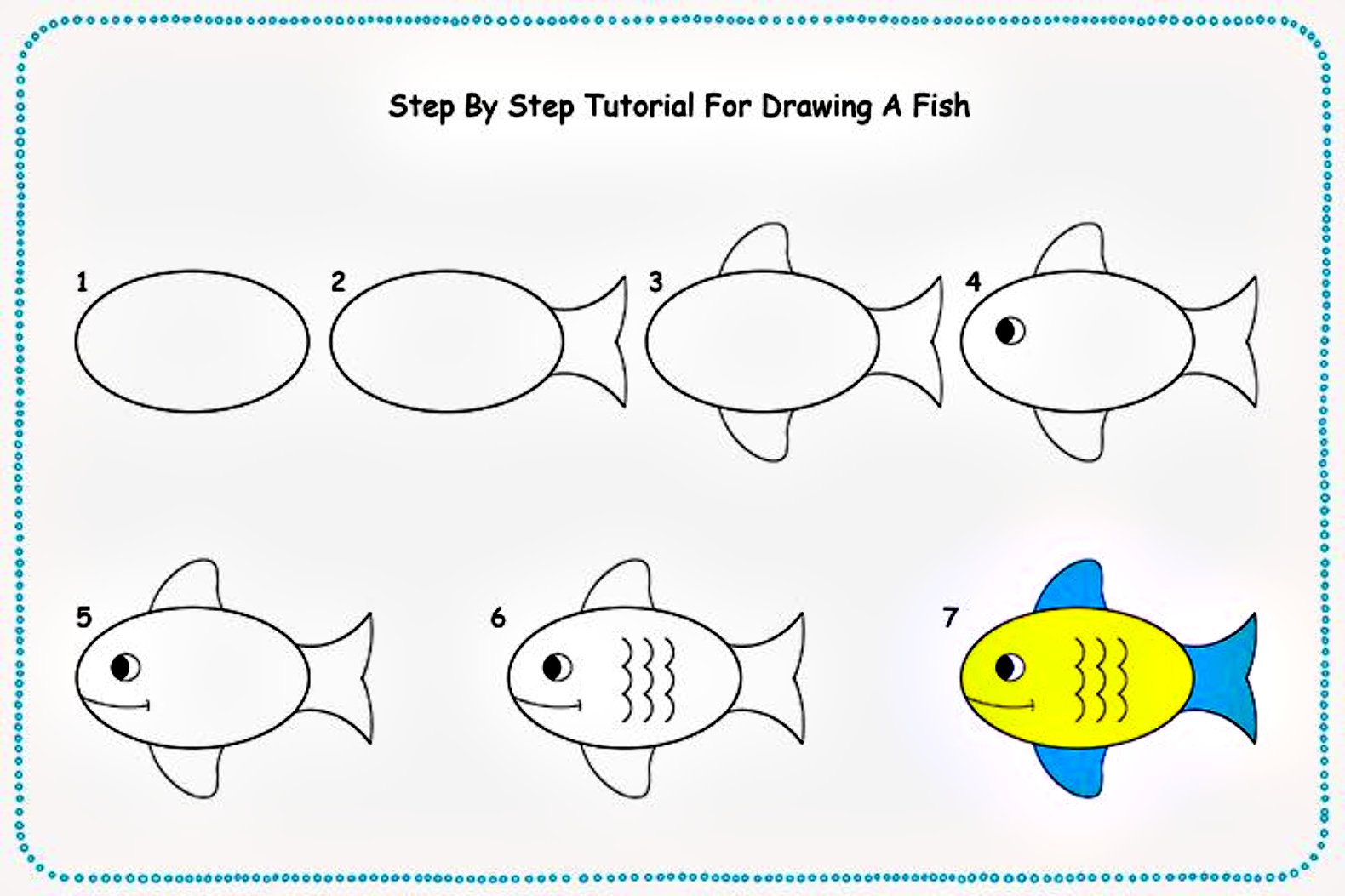 Step By Step Tutorial For Drawing A Fish

1

2

3

4

5

6

7