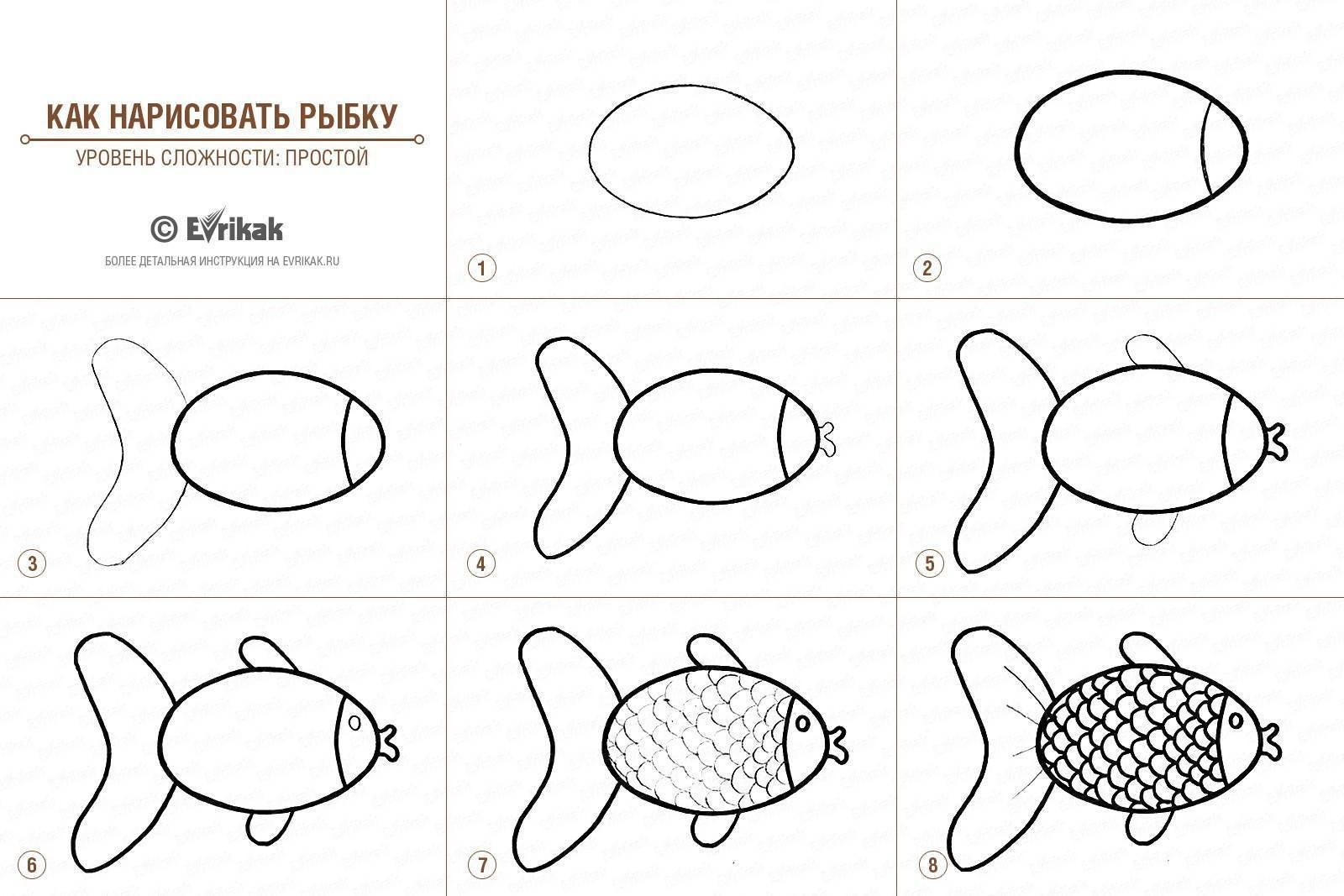 КАК НАРИСОВАТЬ РЫБКУ

УРОВЕНЬ СЛОЖНОСТИ: ПРОСТОЙ

© Evrikak

БОЛЕЕ ДЕТАЛЬНАЯ ИНСТРУКЦИЯ НА EVRIKAK.RU

1

2

3

4

5

6

7

8