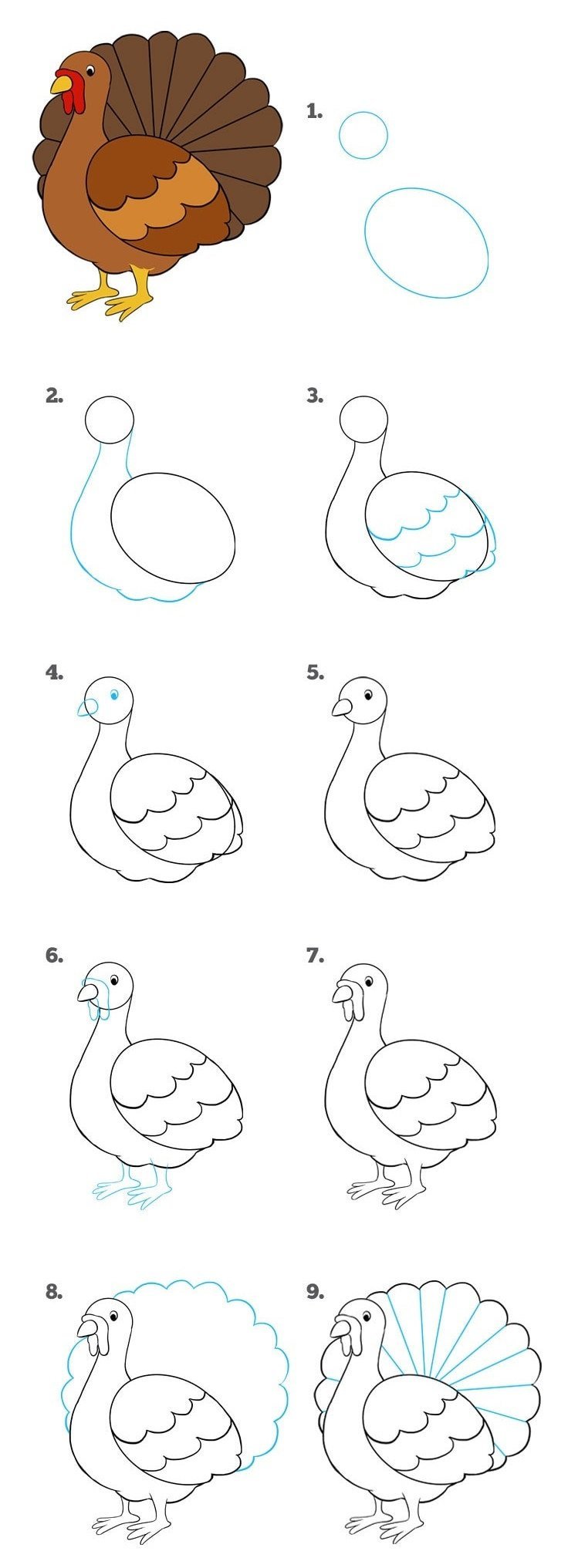 1.

2.

3.

4.

5.

6.

7.

8.

9.