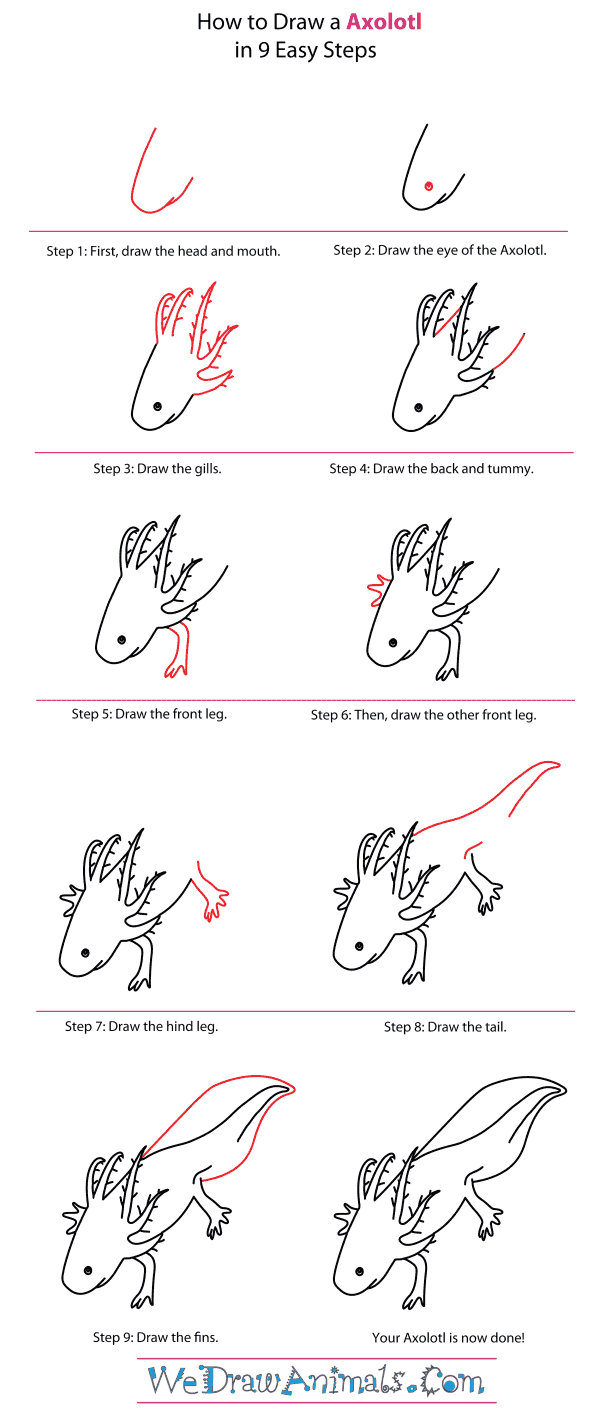 How to Draw a Axolotl in 9 Easy Steps

Step 1: First, draw the head and mouth.

Step 2: Draw the eye of the Axolotl.

Step 3: Draw the gills.

Step 4: Draw the back and tummy.

Step 5: Draw the front leg.

Step 6: Then, draw the other front leg.

Step 7: Draw the hind leg.

Step 8: Draw the tail.

Step 9: Draw the fins.

Your Axolotl is now done!

WeDrawAnimals.Com