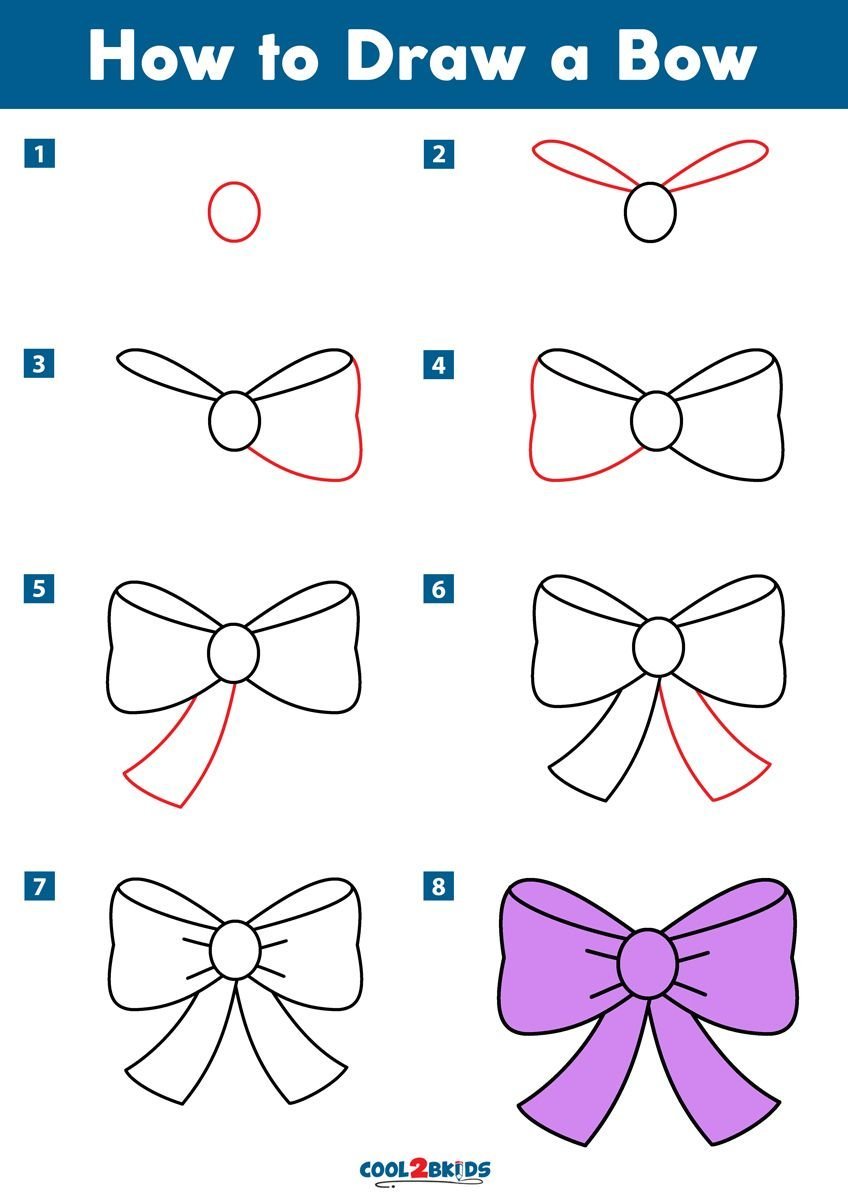 How to Draw a Bow

1

2

3

4

5

6

7

8

COOL2BKIDS