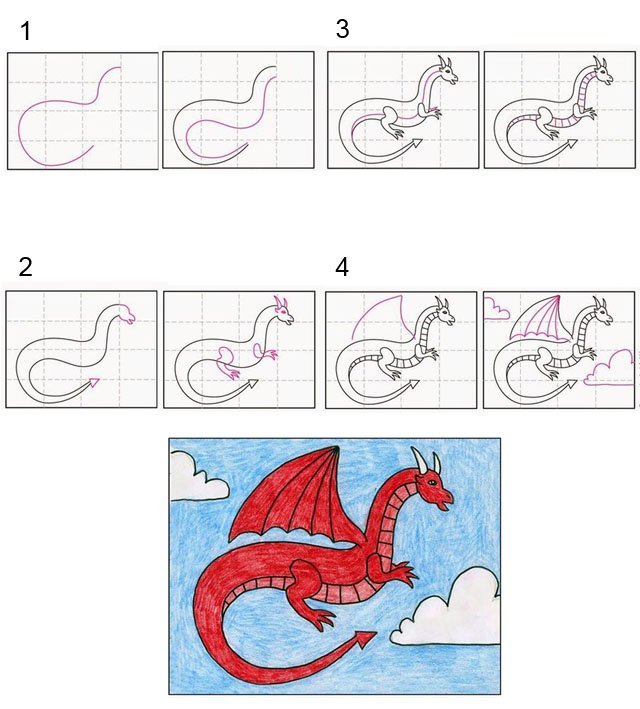 1

3

2

4