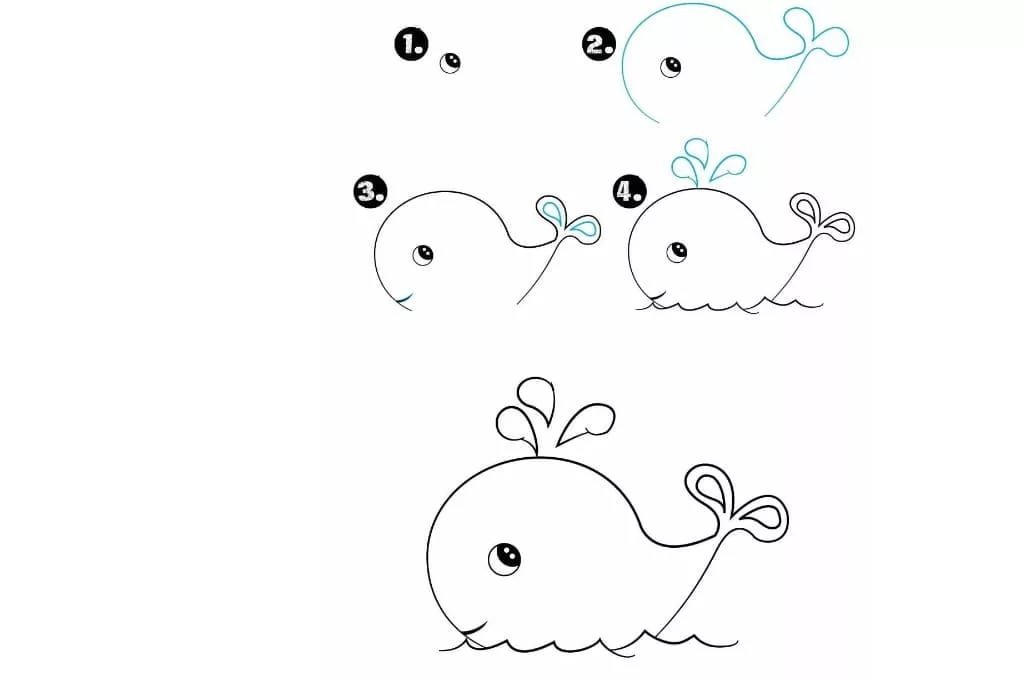 1.
2.
3.
4.