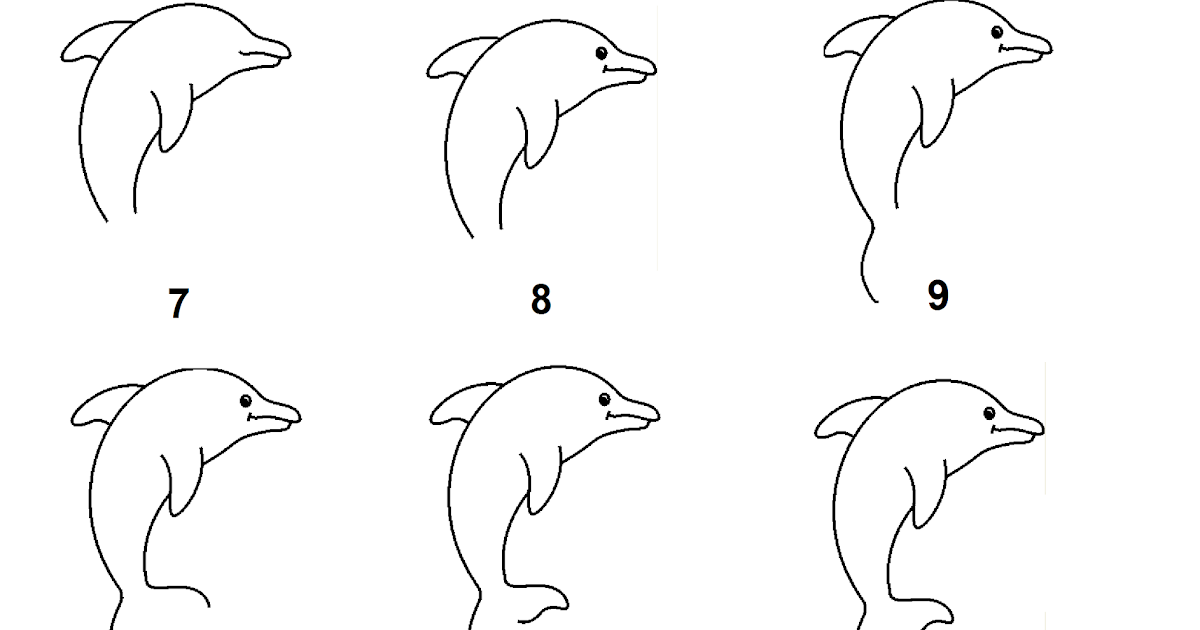 7

8

9