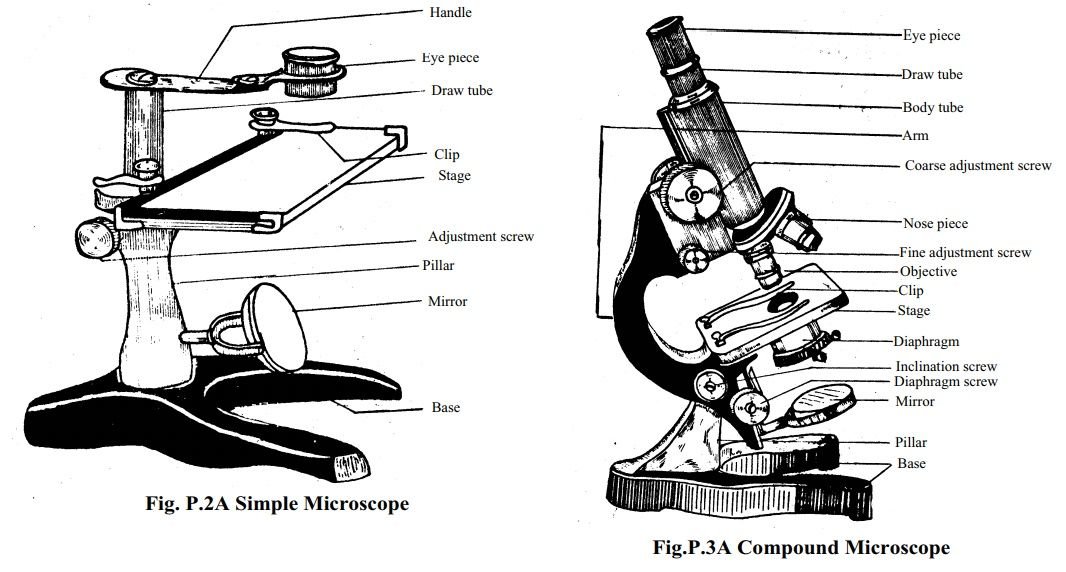 Handle
Eye piece
Draw tube
Clip
Stage
Adjustment screw
Pillar
Mirror
Base

Fig. P.2A Simple Microscope

Eye piece
Draw tube
Body tube
Arm
Coarse adjustment screw
Nose piece
Fine adjustment screw
Objective
Clip
Stage
Diaphragm
Inclination screw
Diaphragm screw
Mirror
Pillar
Base

Fig.P.3A Compound Microscope