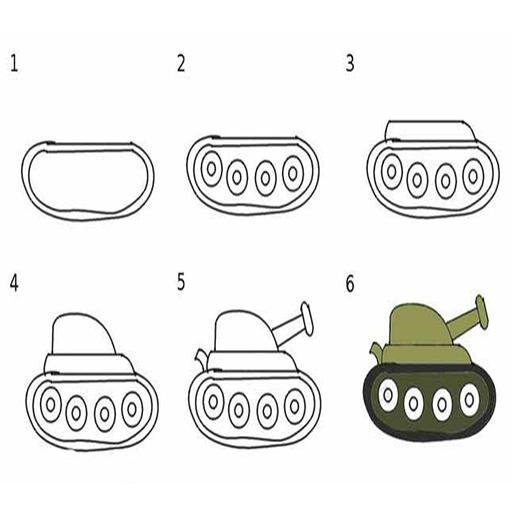 1

2

3

4

5

6