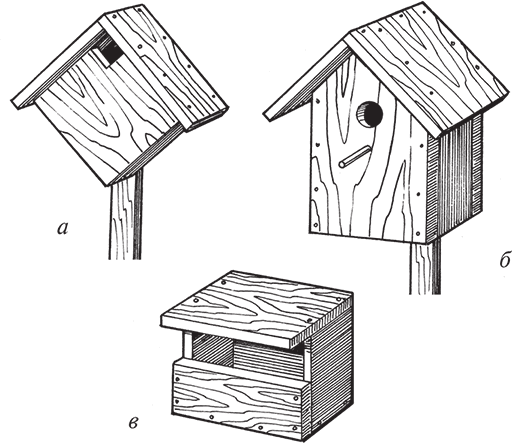 а

б

в