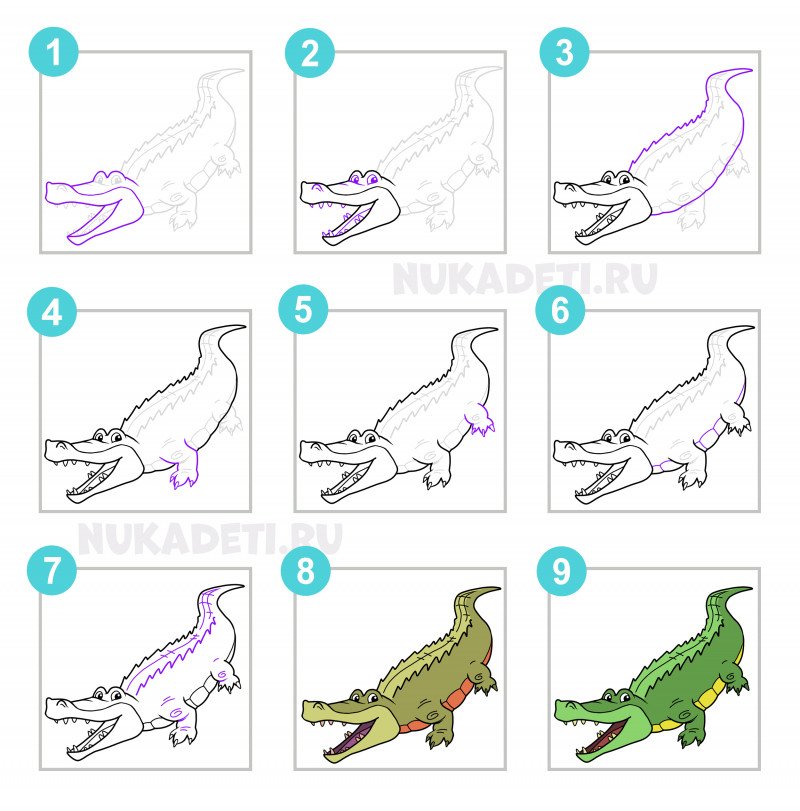 1

2

3

NUKADETI.RU

4

5

6

NUKADETI.RU

7

8

9