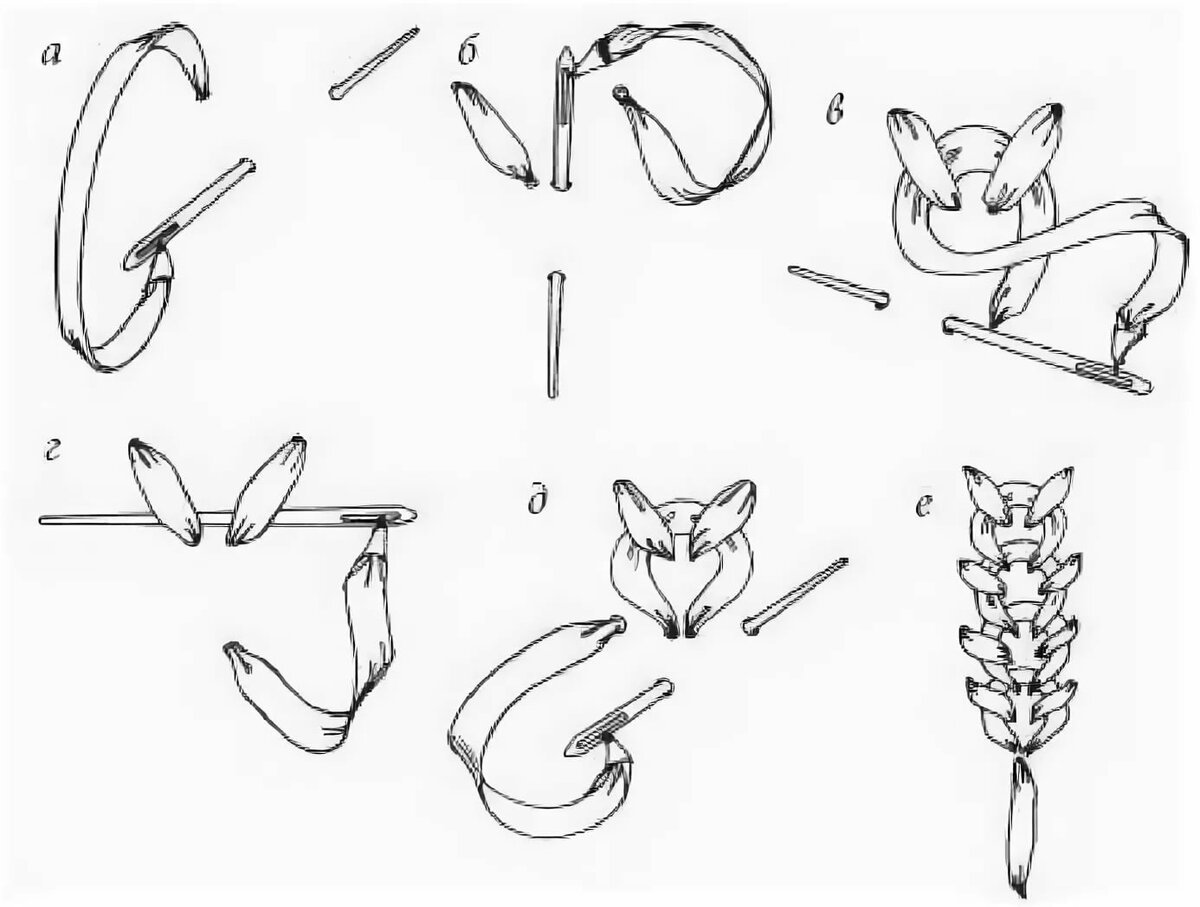 а
б
в
г
д
е