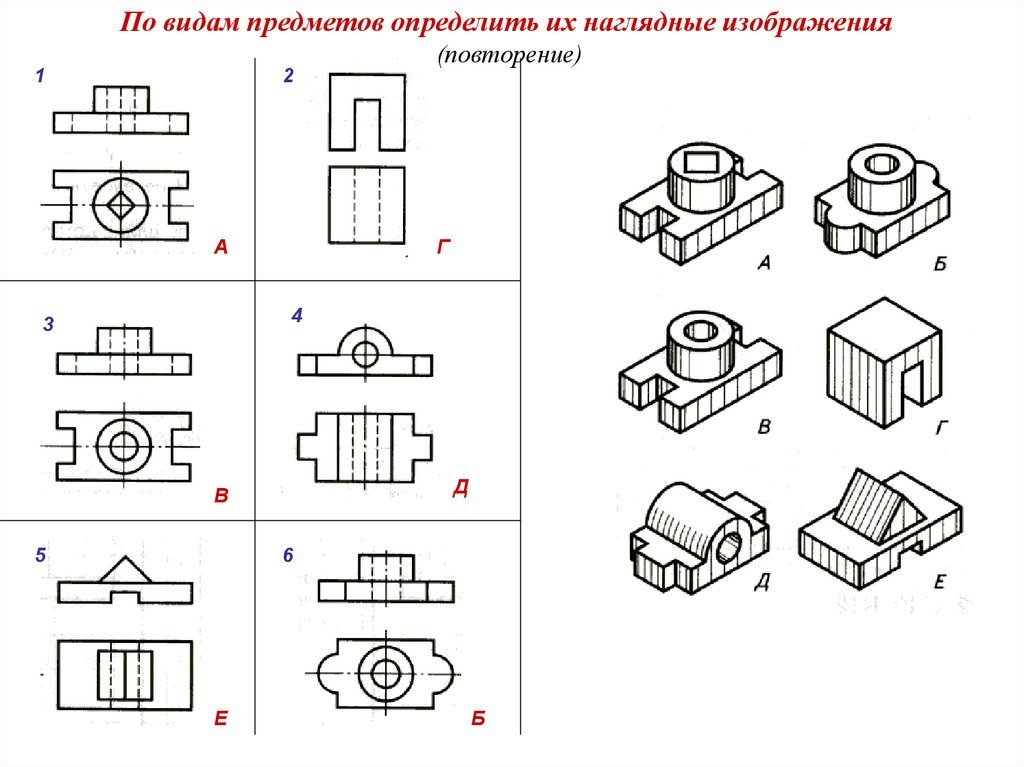 По видам предметов определить их наглядные изображения
(повторение)

1
А

2
Г

3
В

4
Д

5
Е

6
Б

А
Б
В
Г
Д
Е