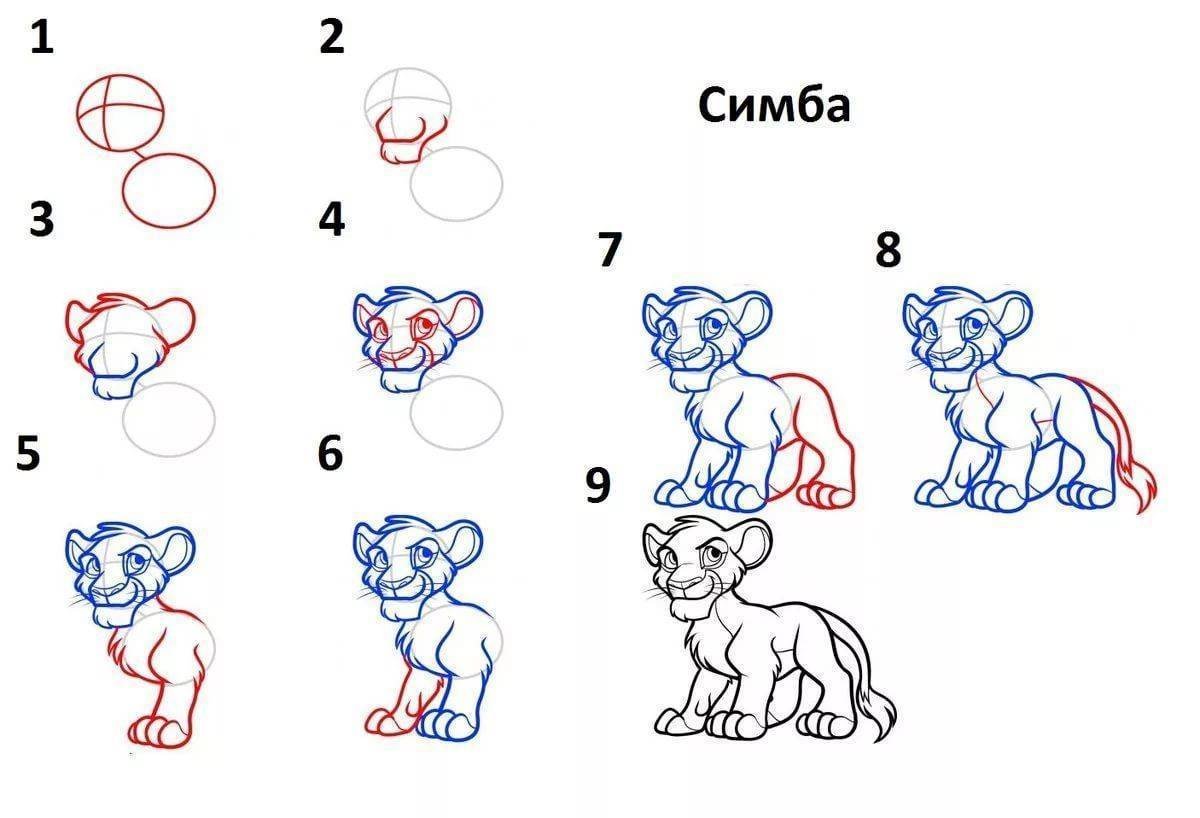 1

2

Симба

3

4

7

8

5

6

9