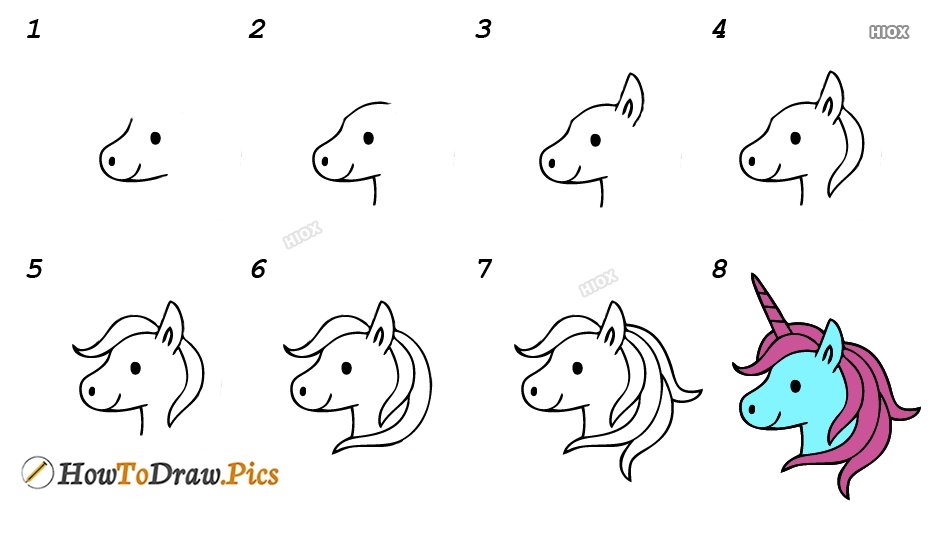 1

2

3

4

HIOX

HIOX

5

6

7

HIOX

8

HowToDraw.Pics