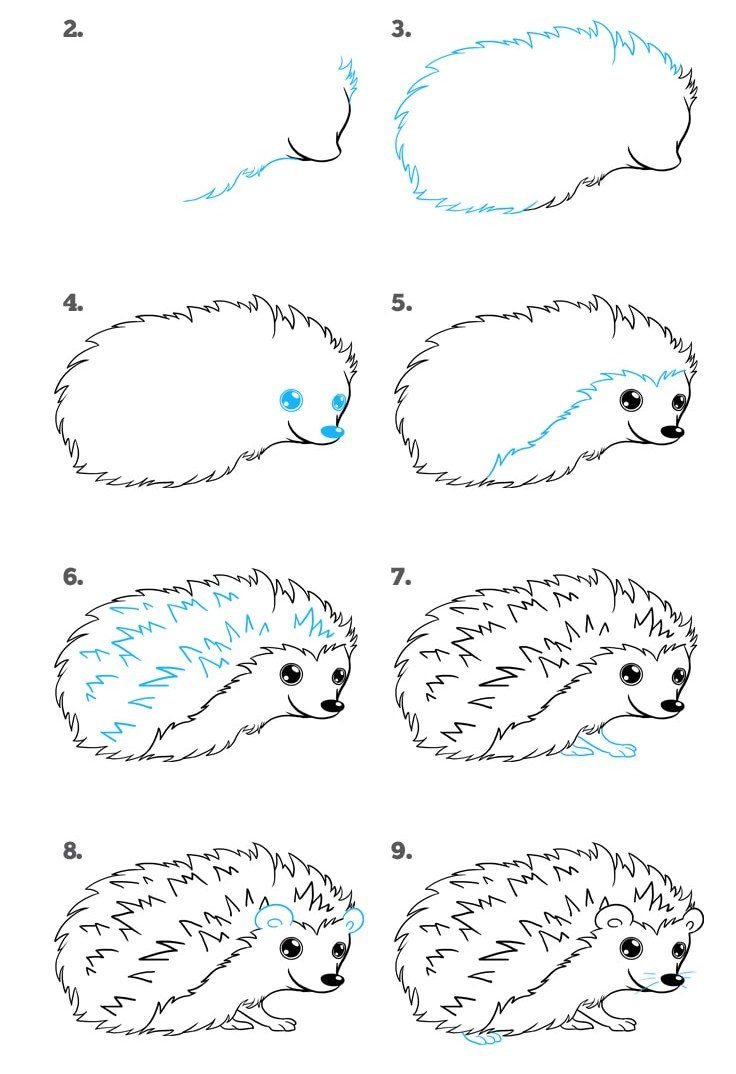 2.

3.

4.

5.

6.

7.

8.

9.