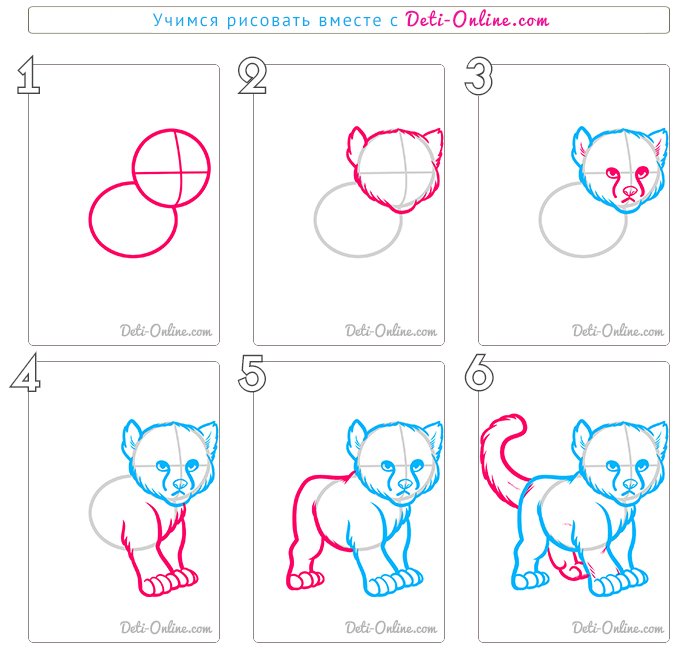 Учимся рисовать вместе с Deti-Online.com

1

Deti-Online.com

2

Deti-Online.com

3

Deti-Online.com

4

Deti-Online.com

5

Deti-Online.com

6

Deti-Online.com