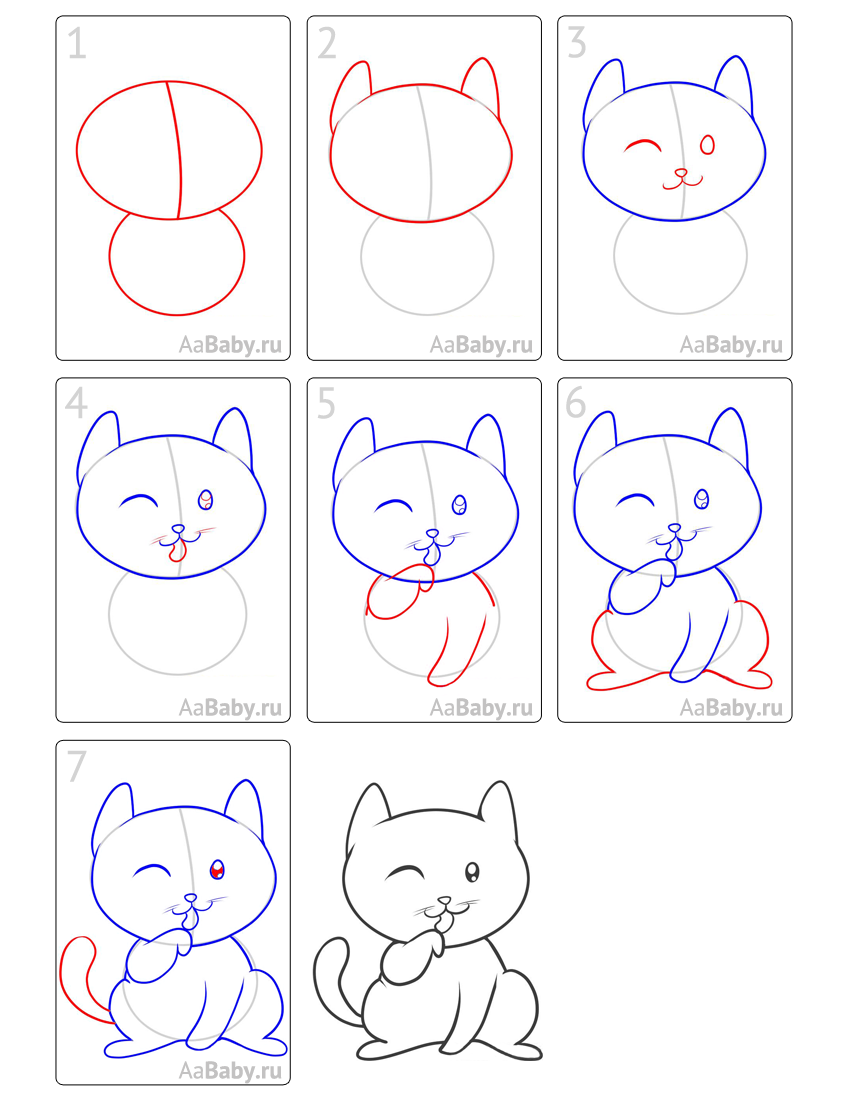 1

AaBaby.ru

2

AaBaby.ru

3

AaBaby.ru

4

AaBaby.ru

5

AaBaby.ru

6

AaBaby.ru

7

AaBaby.ru