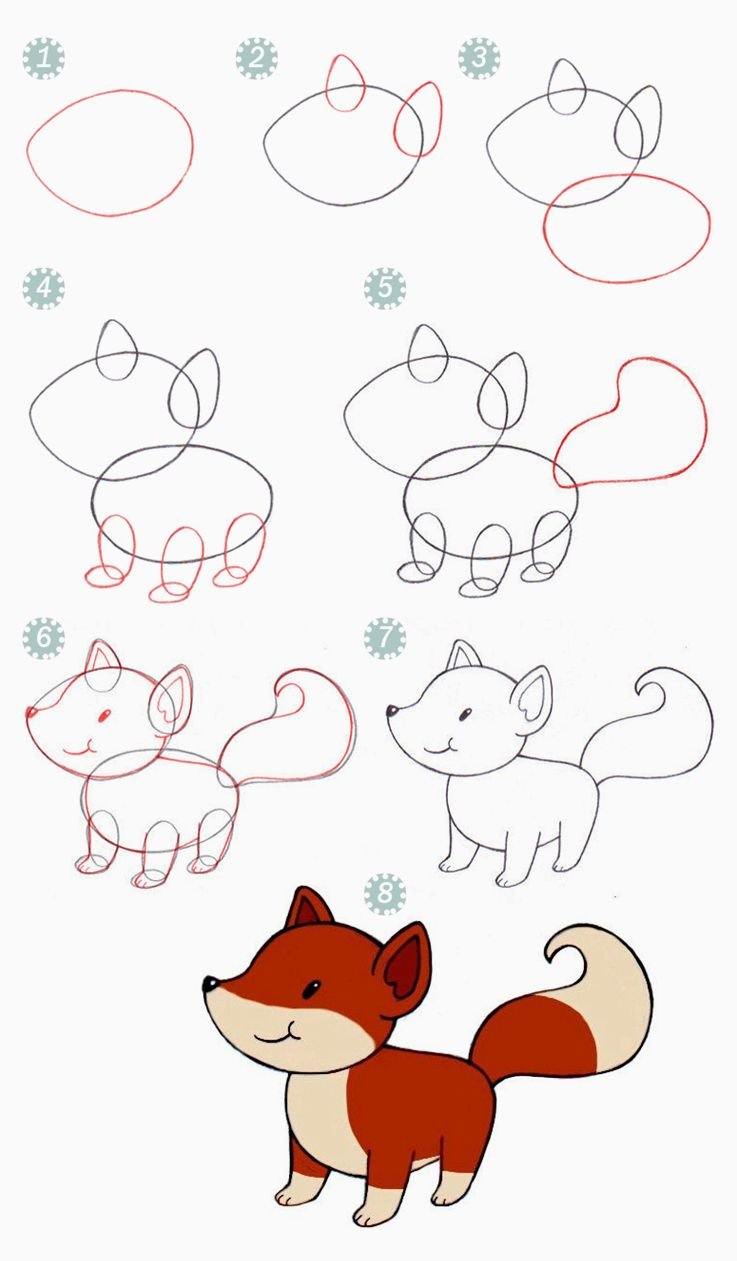 1
2
3
4
5
6
7
8