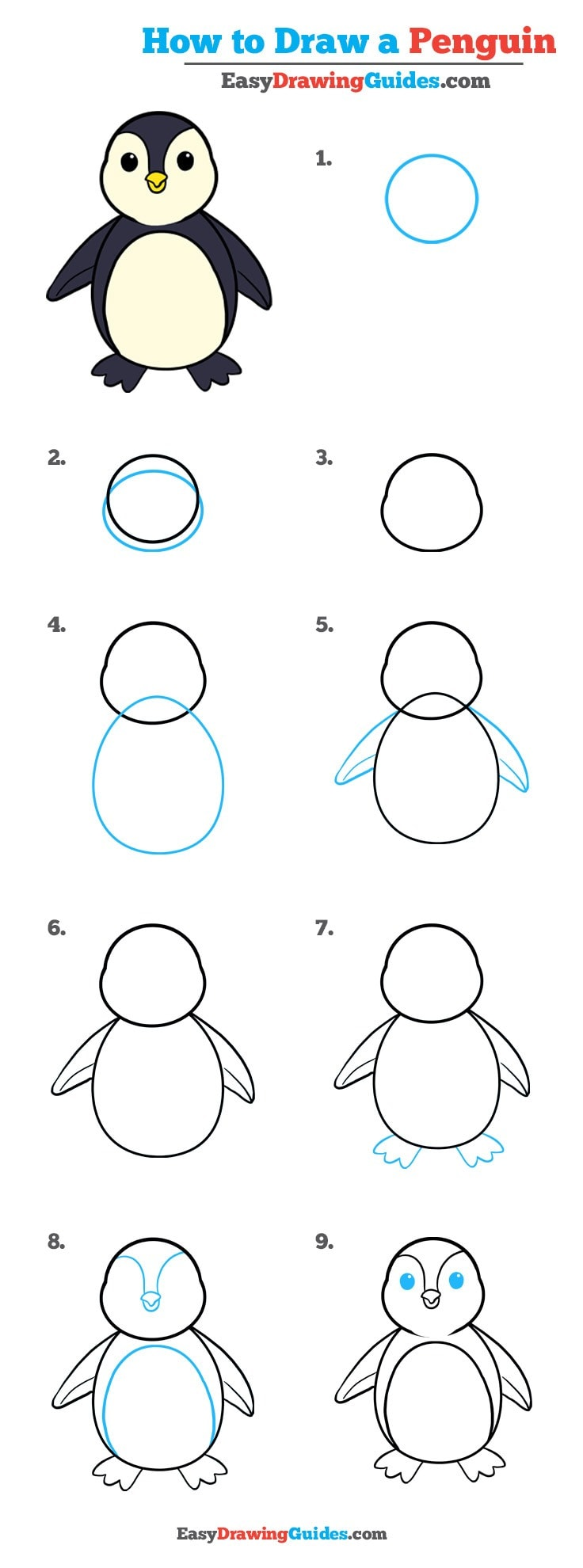 How to Draw a Penguin

EasyDrawingGuides.com

1.

2.

3.

4.

5.

6.

7.

8.

9.

EasyDrawingGuides.com