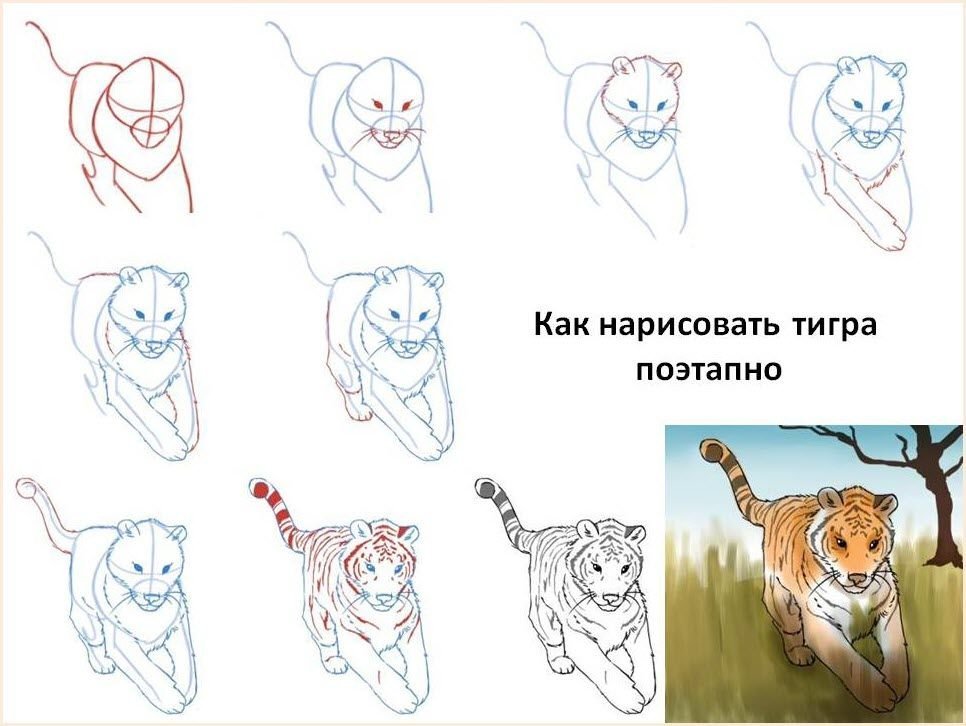 Как нарисовать тигра поэтапно