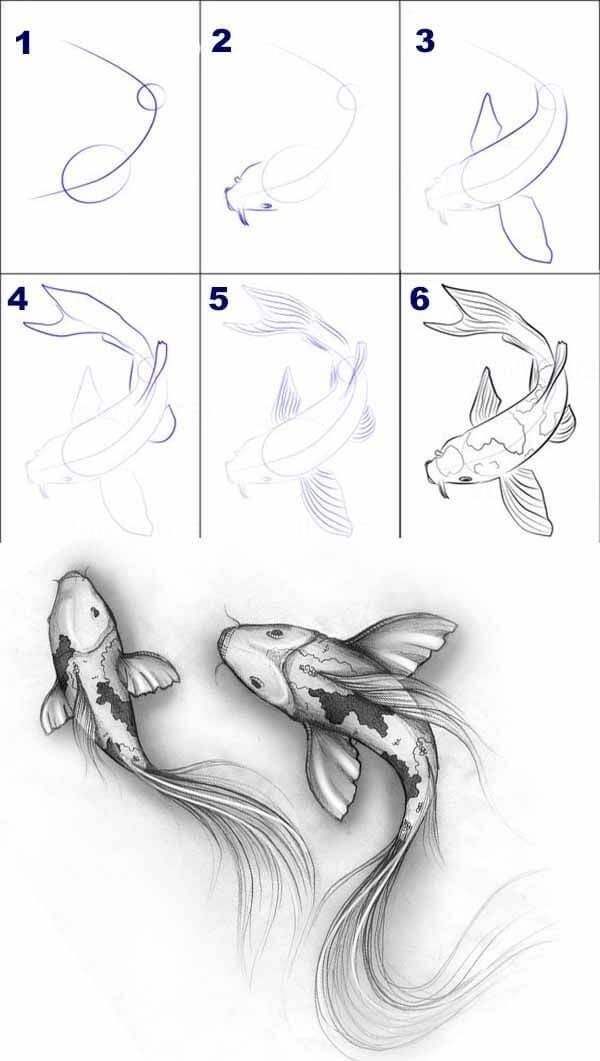 1
2
3
4
5
6