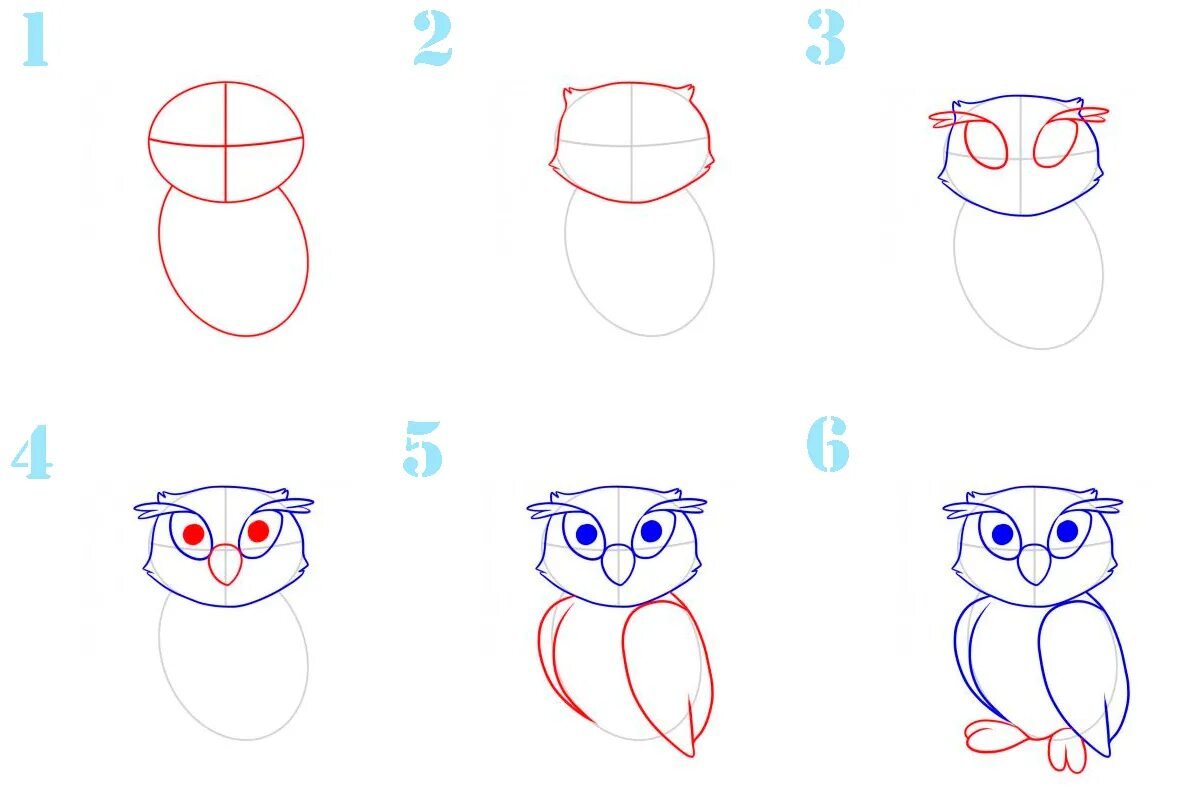 1

2

3

4

5

6