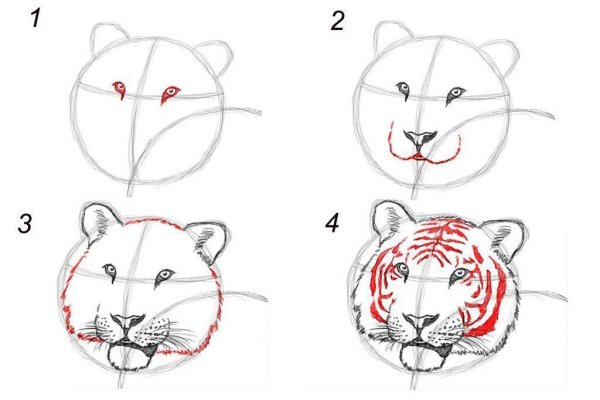 1

2

3

4