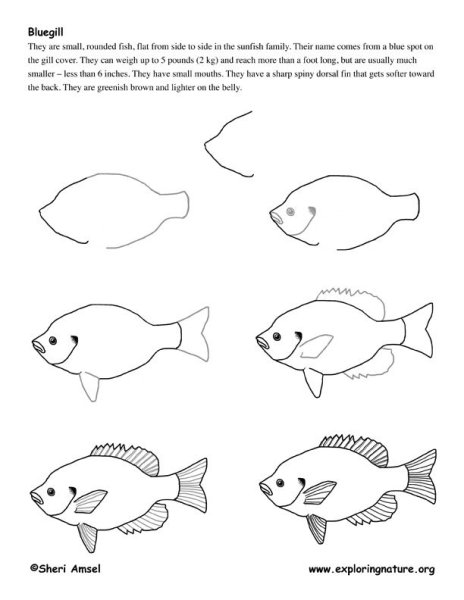 Bluegill

They are small, rounded fish, flat from side to side in the sunfish family. Their name comes from a blue spot on the gill cover. They can weigh up to 5 pounds (2 kg) and reach more than a foot long, but are usually much smaller – less than 6 inches. They have small mouths. They have a sharp spiny dorsal fin that gets softer toward the back. They are greenish brown and lighter on the belly.

©Sheri Amsel

www.exploringnature.org