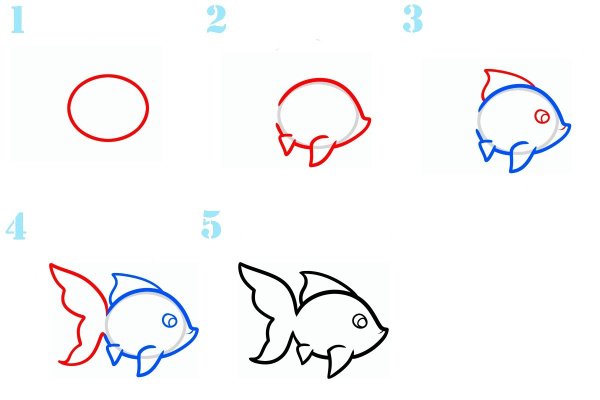 1

2

3

4

5