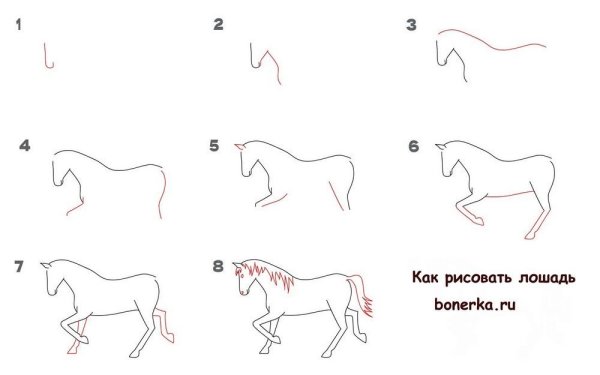 1

2

3

4

5

6

7

8

Как рисовать лошадь

bonerka.ru