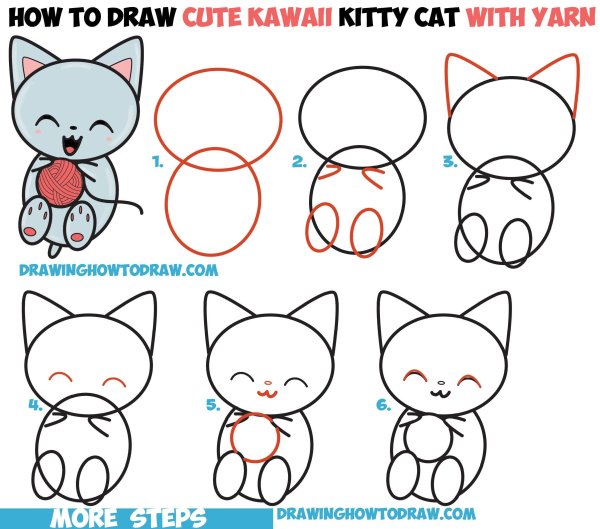 HOW TO DRAW CUTE KAWAII KITTY CAT WITH YARN

1.

2.

3.

DRAWINGHOWTODRAW.COM

4.

5.

6.

MORE STEPS

DRAWINGHOWTODRAW.COM