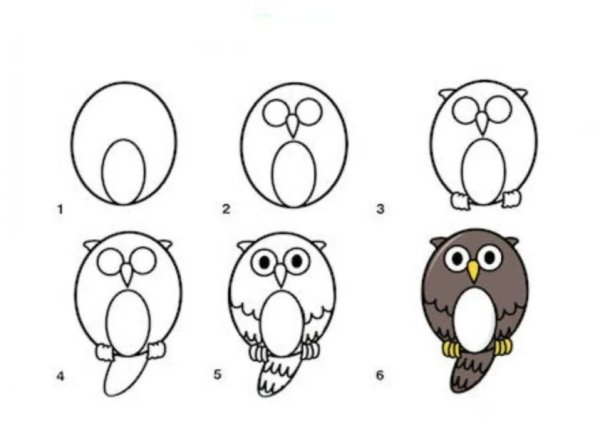 1
2
3
4
5
6