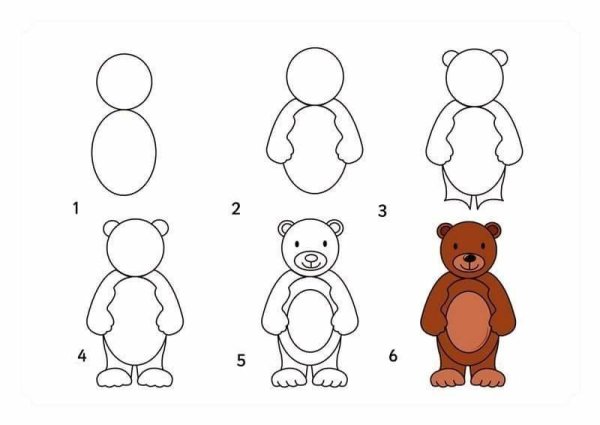 1
2
3
4
5
6