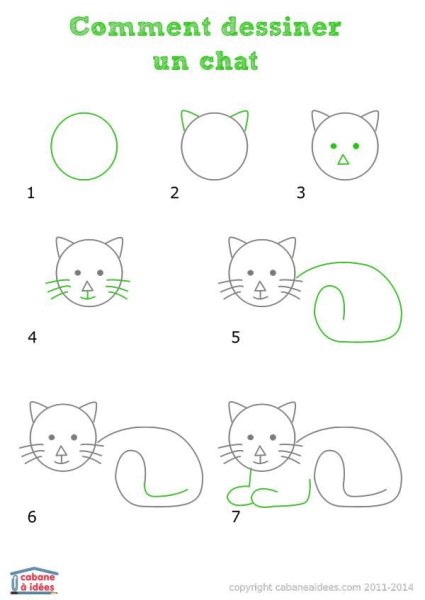 Comment dessiner un chat

1

2

3

4

5

6

7

cabane à idées

copyright cabaneaidees.com 2011-2014