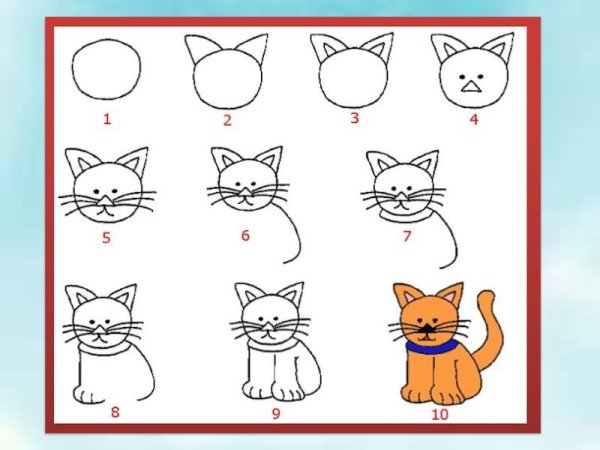 1 2 3 4

5 6 7

8 9 10