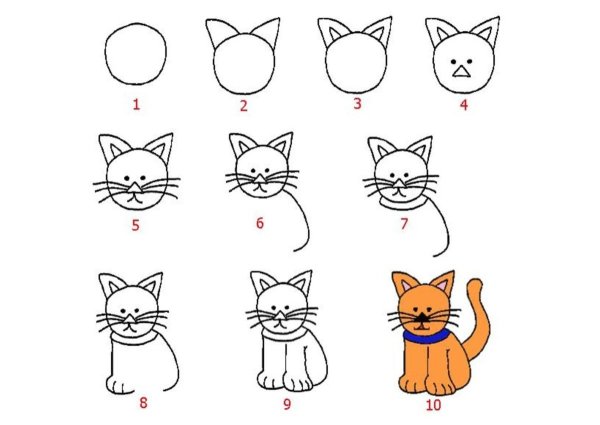 1 2 3 4

5 6 7

8 9 10