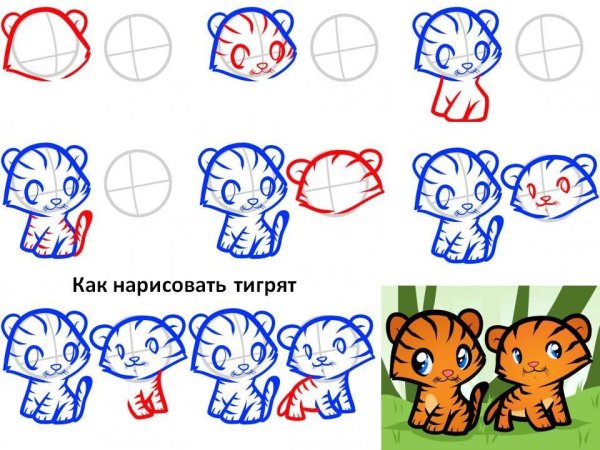 Как нарисовать тигрят