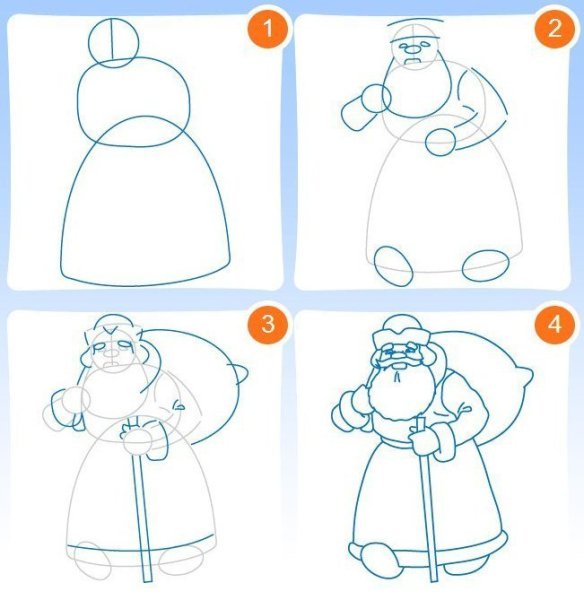 1

2

3

4