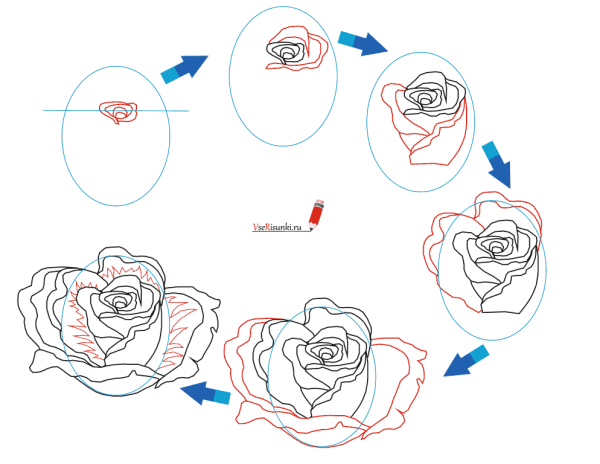 VseRisunki.ru