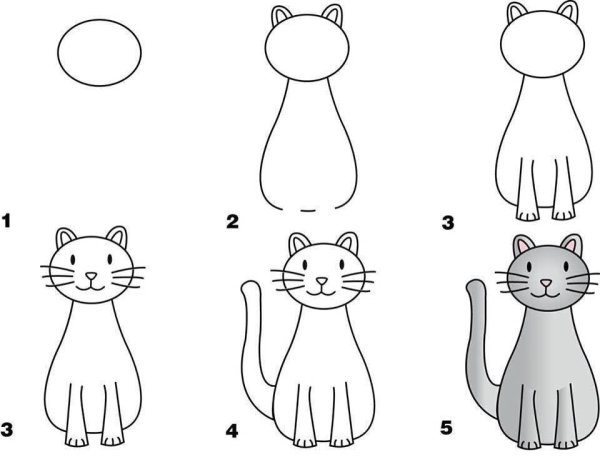 1

2

3

3

4

5