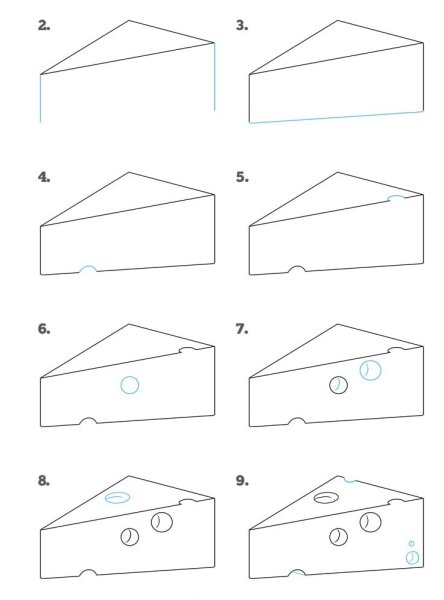 2.

3.

4.

5.

6.

7.

8.

9.