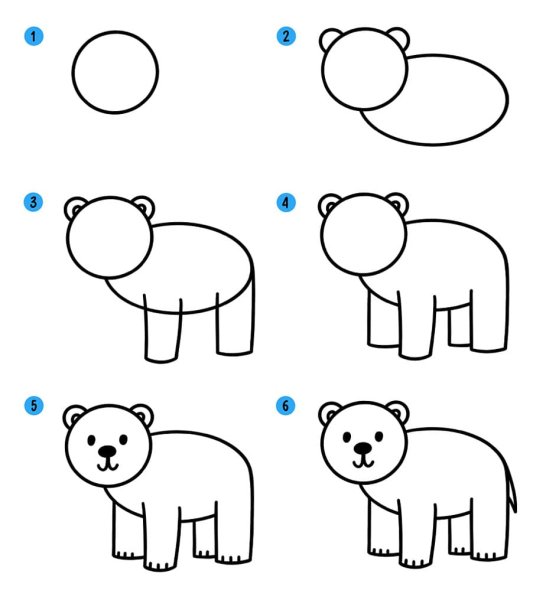 1

2

3

4

5

6