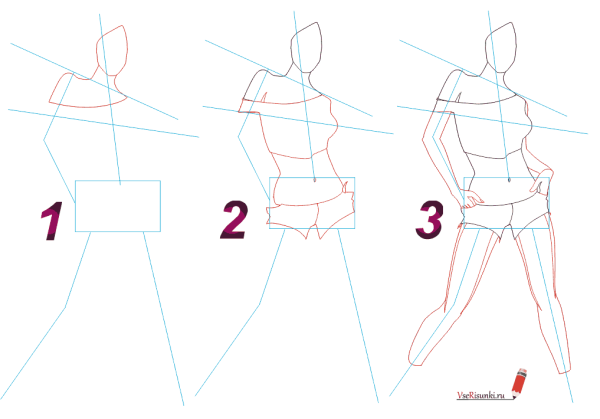 1

2

3

VseRisunki.ru