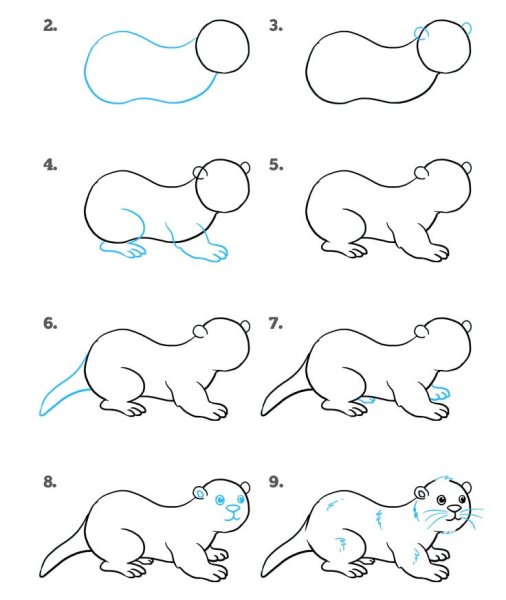 2.

3.

4.

5.

6.

7.

8.

9.