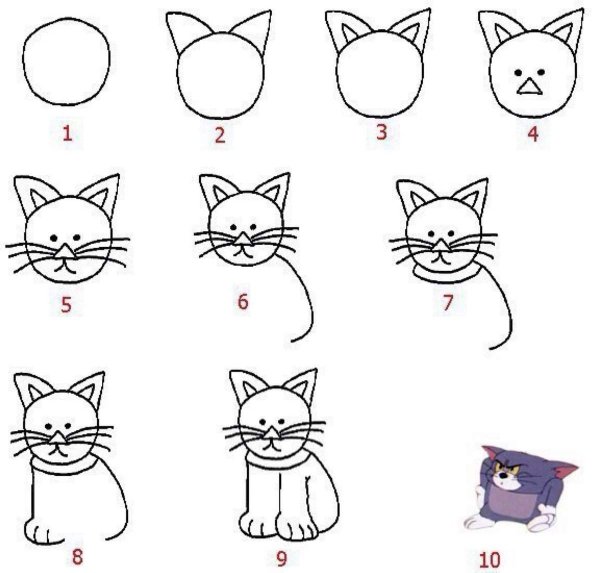 1 2 3 4

5 6 7

8 9 10