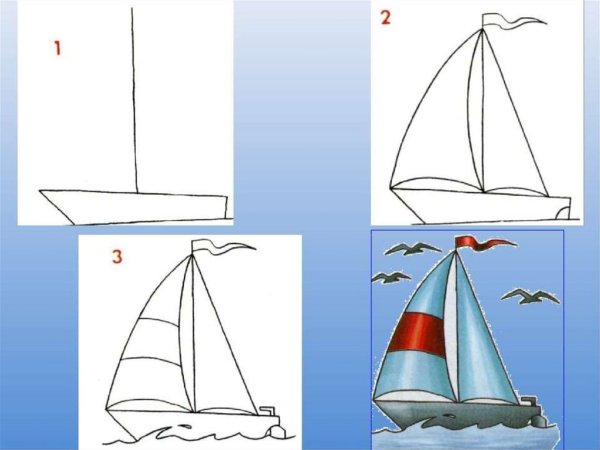 1

2

3