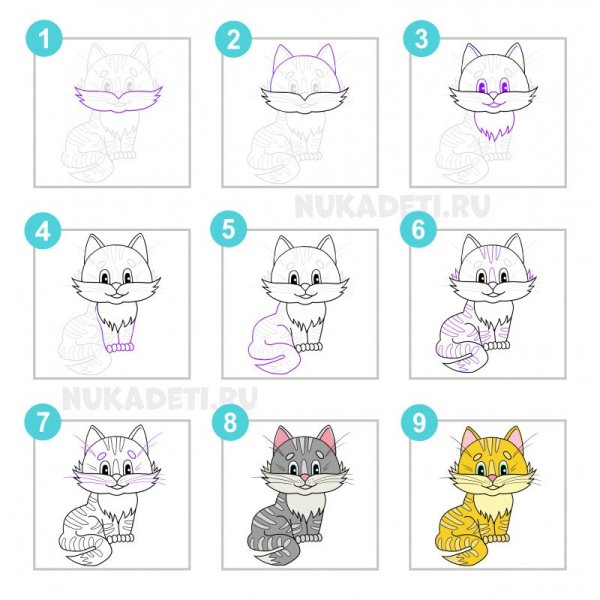 1
2
3
NUKADETI.RU
4
5
6
NUKADETI.RU
7
8
9