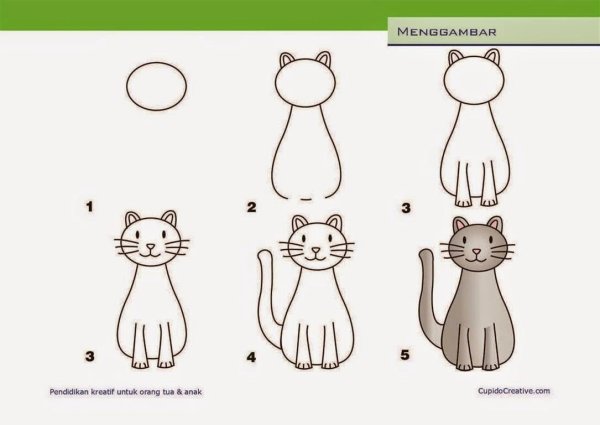 MENGGAMBAR

1

2

3

3

4

5

Pendidikan kreatif untuk orang tua & anak

CupidoCreative.com